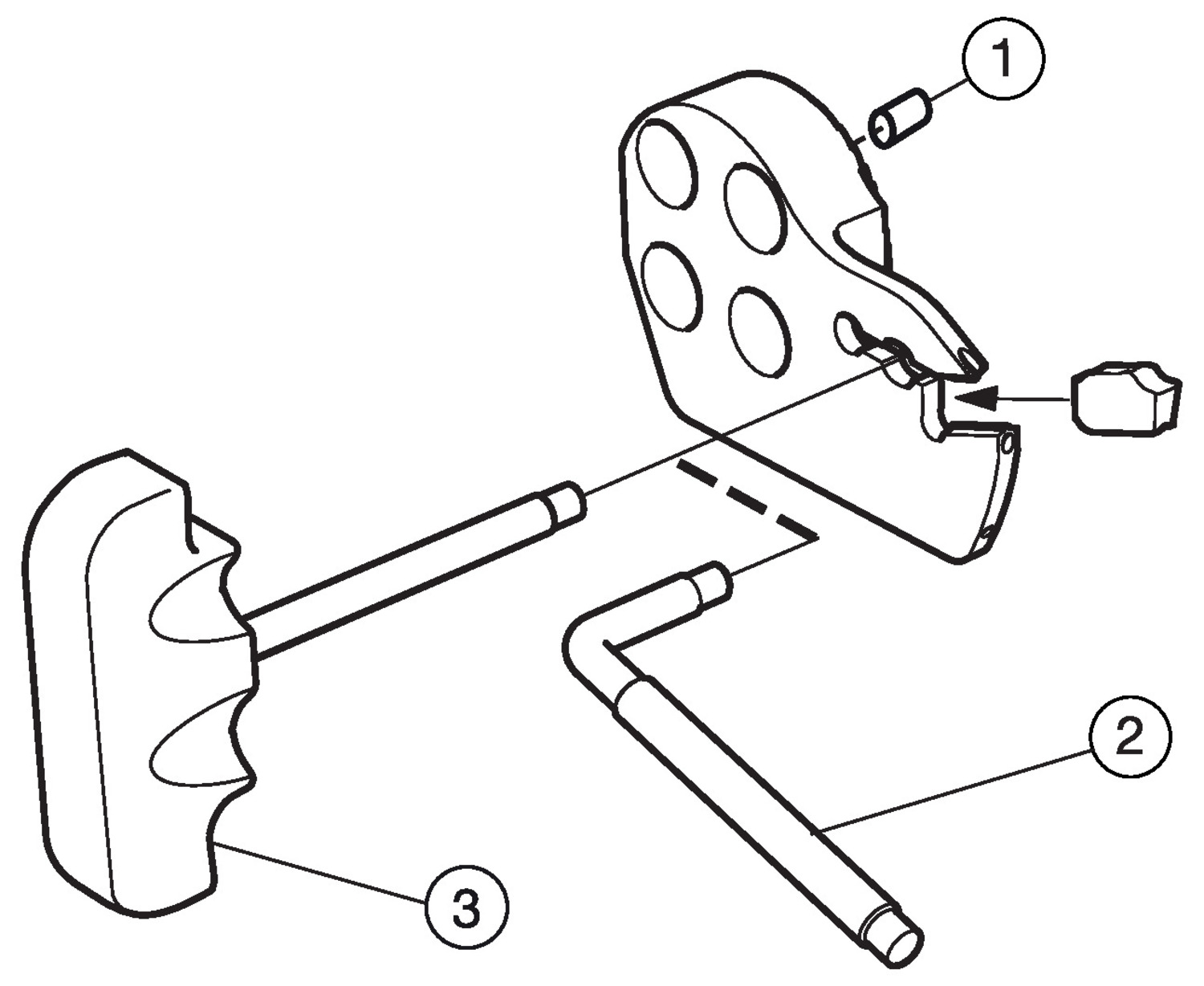 1
2
3