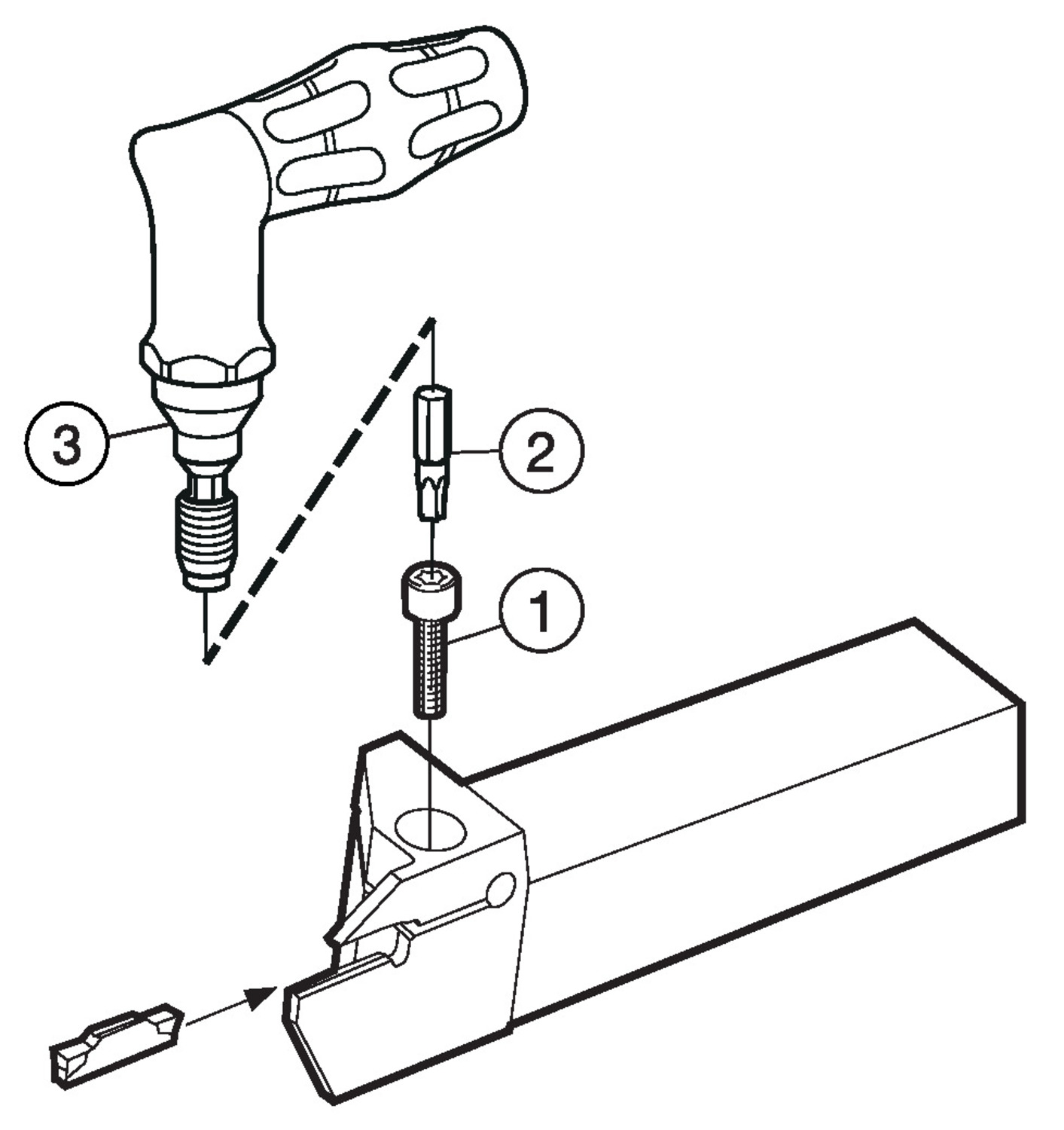 3
2
1