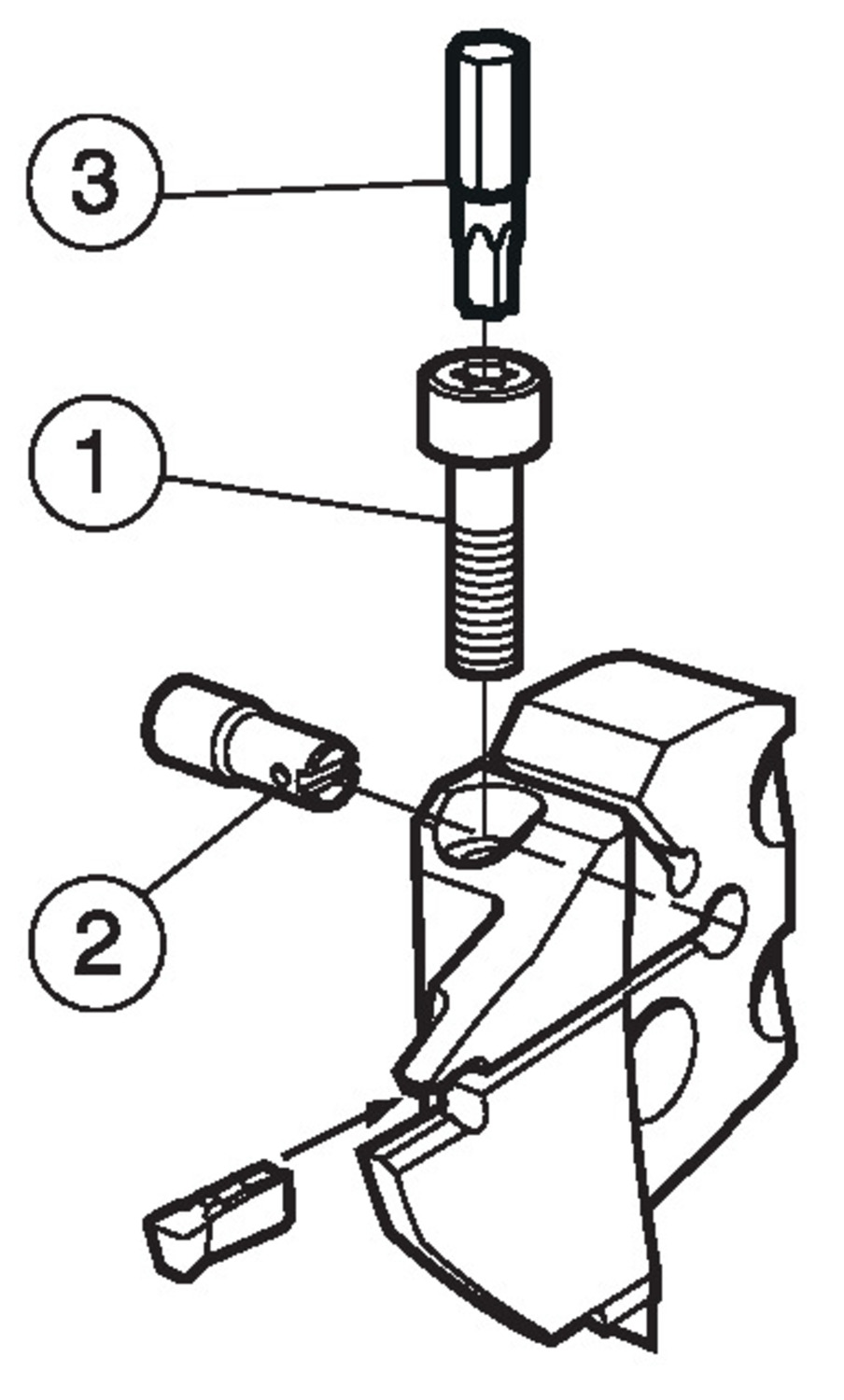 3
1
2