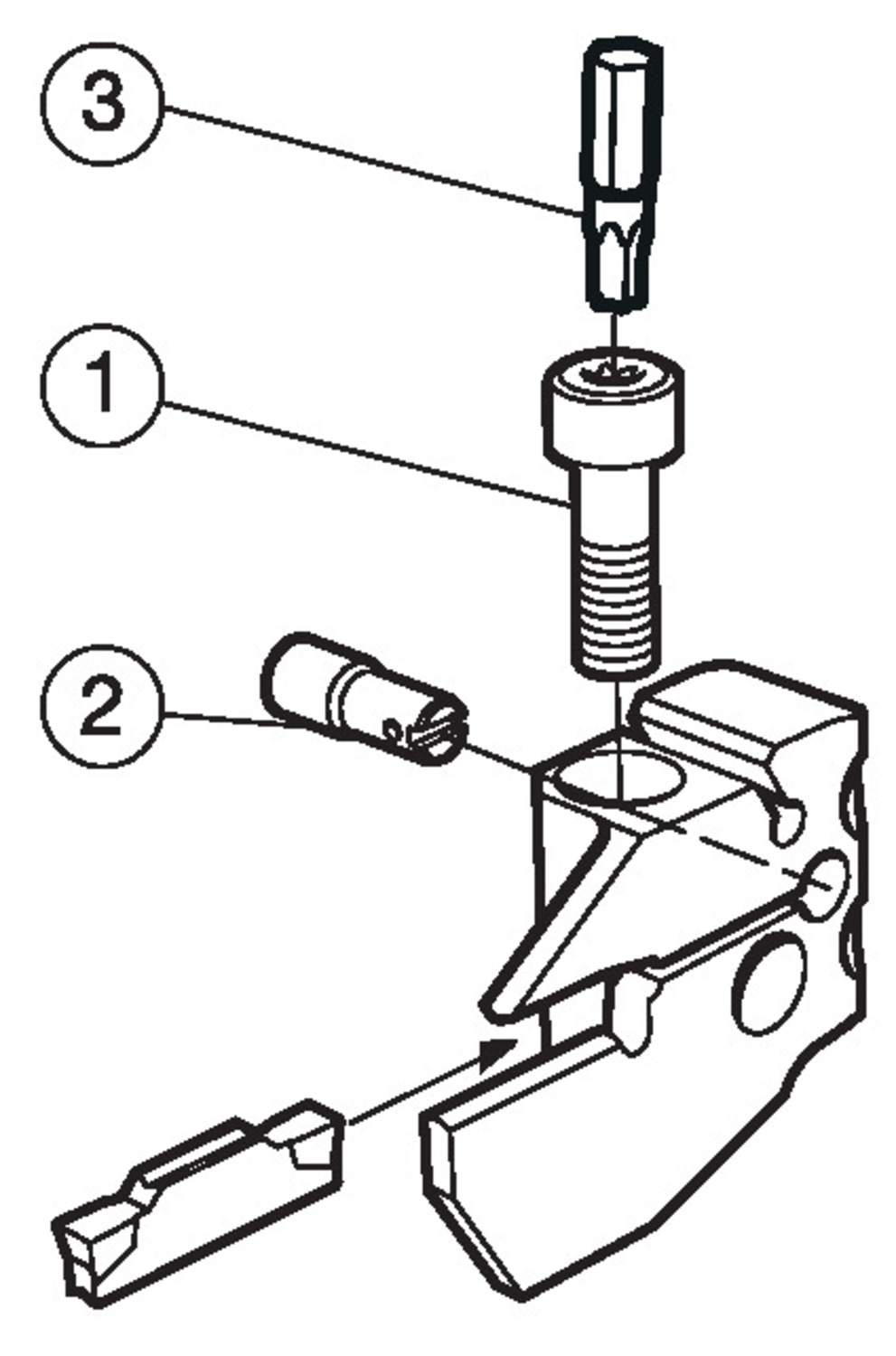 3

1

2