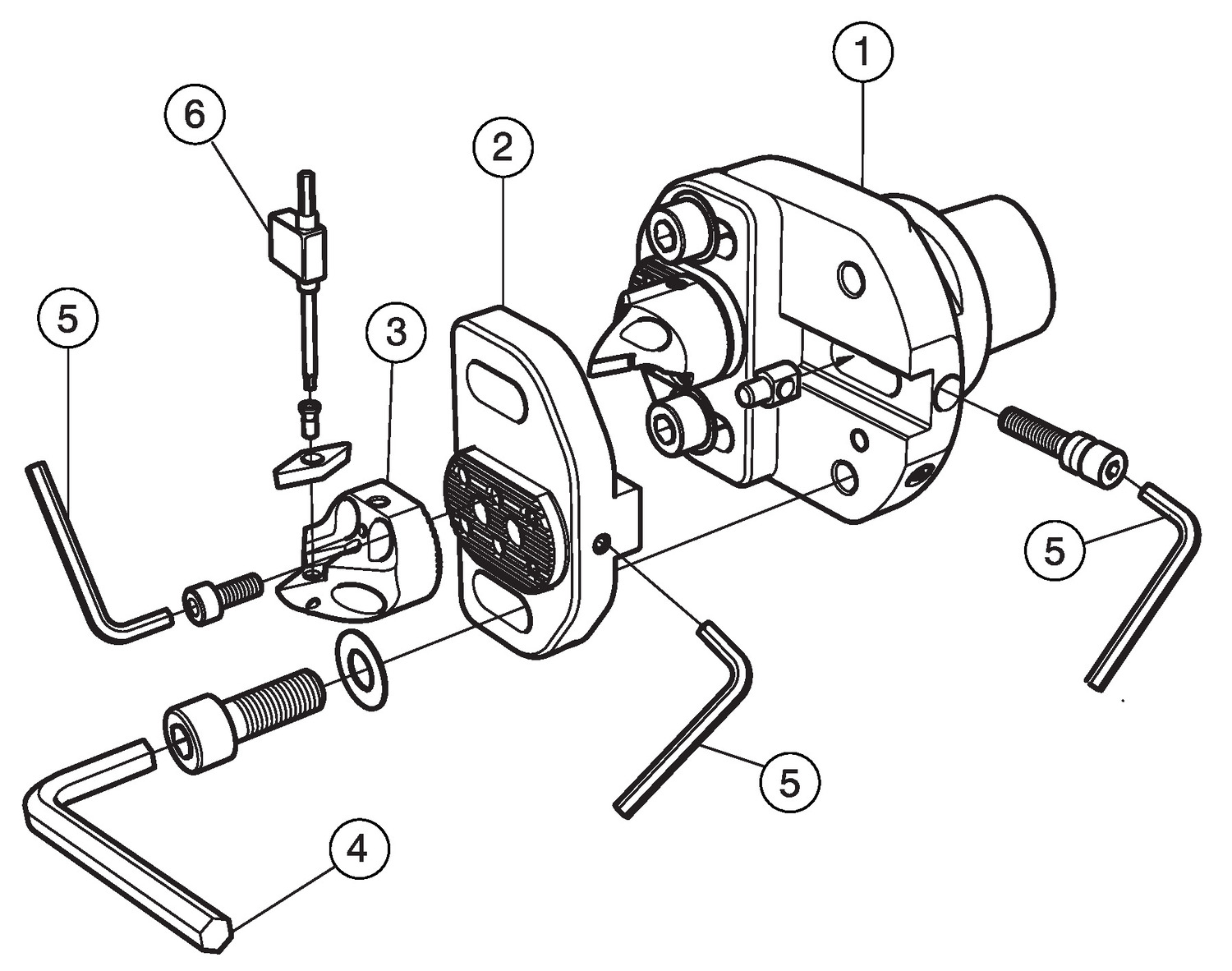 1
6
2
5
3
5
5
4