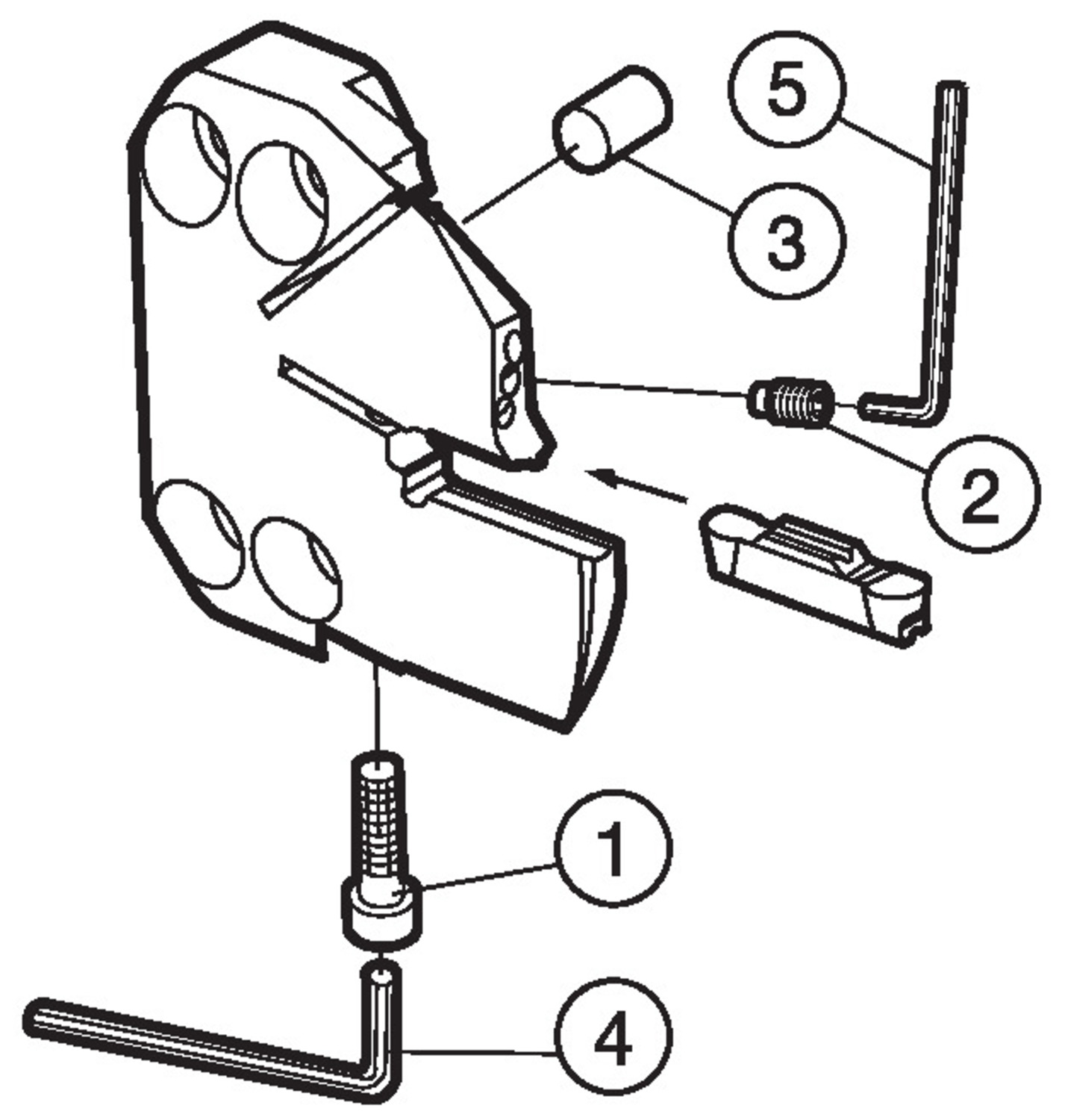 5
3
2
1
4