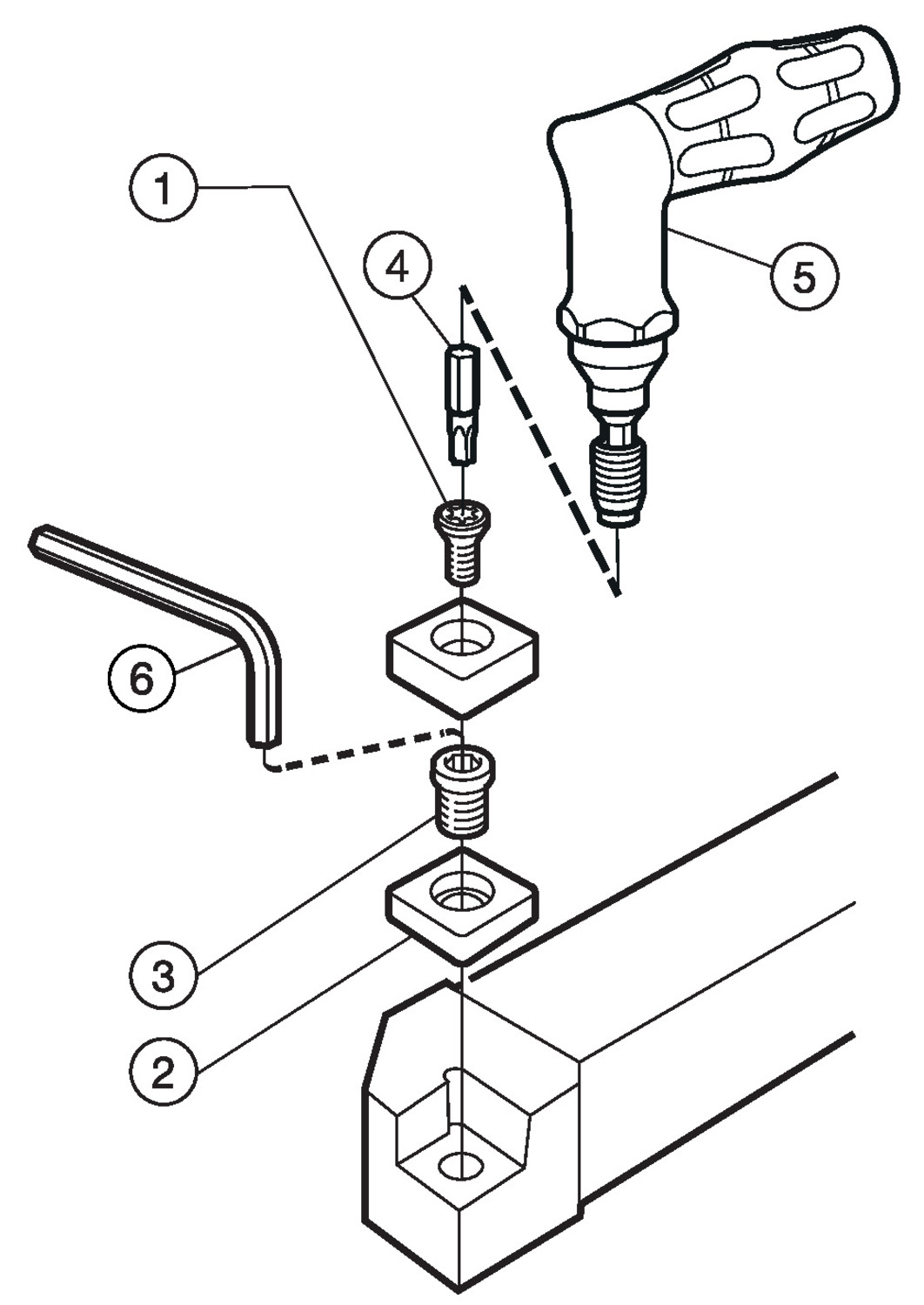 1
4
5
6
3
2