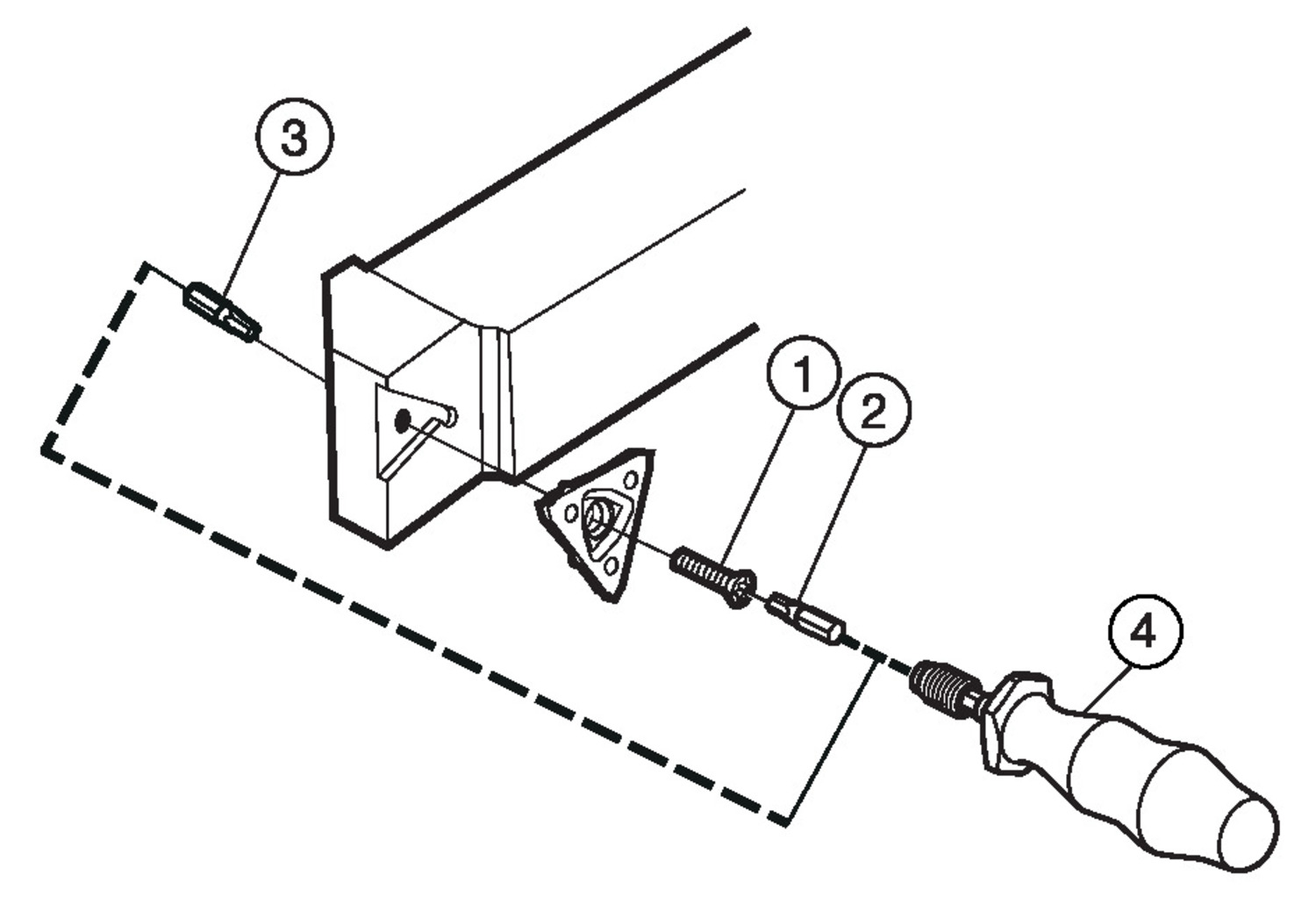 3
1
2
4