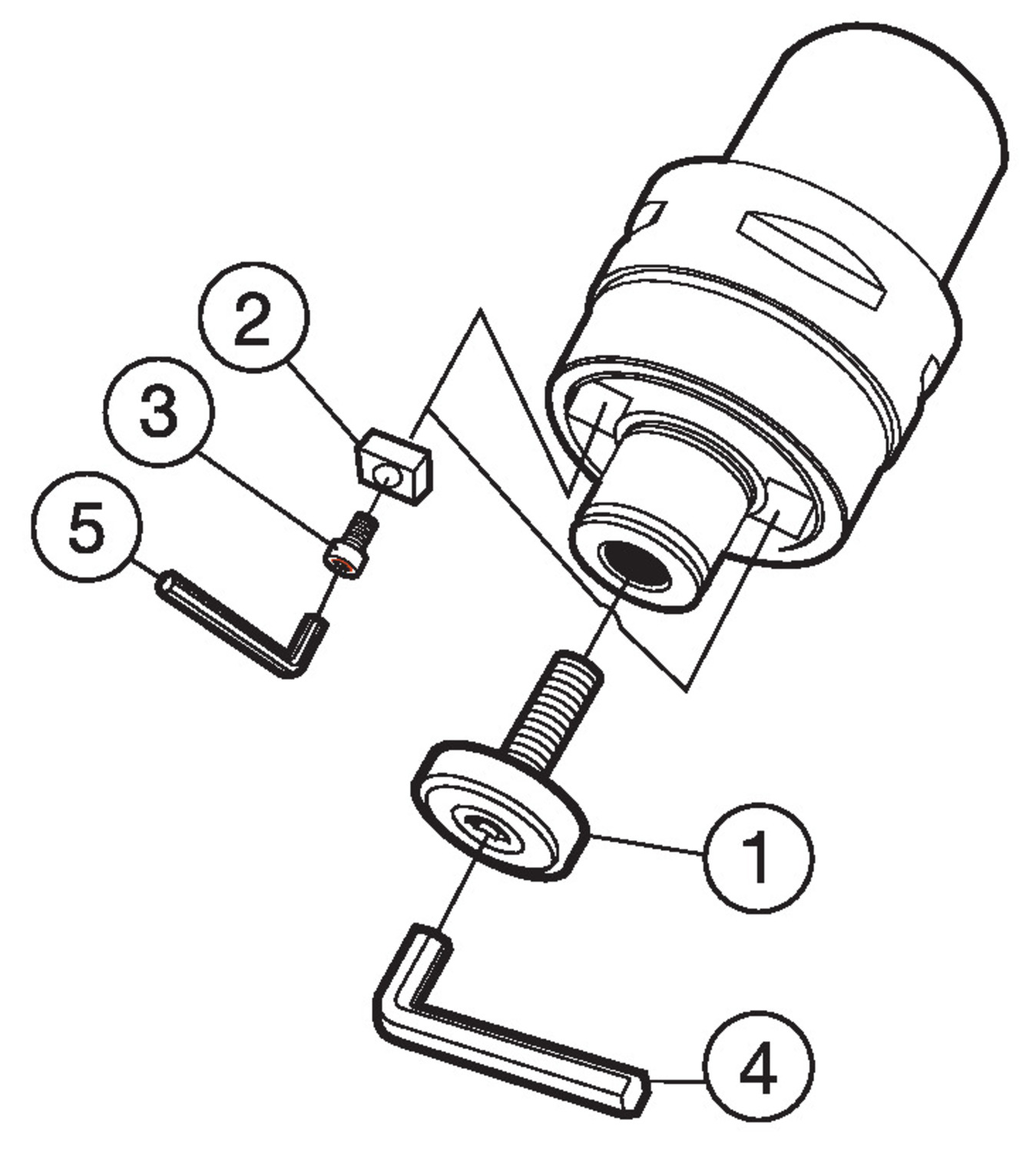 2
3
5
1
4