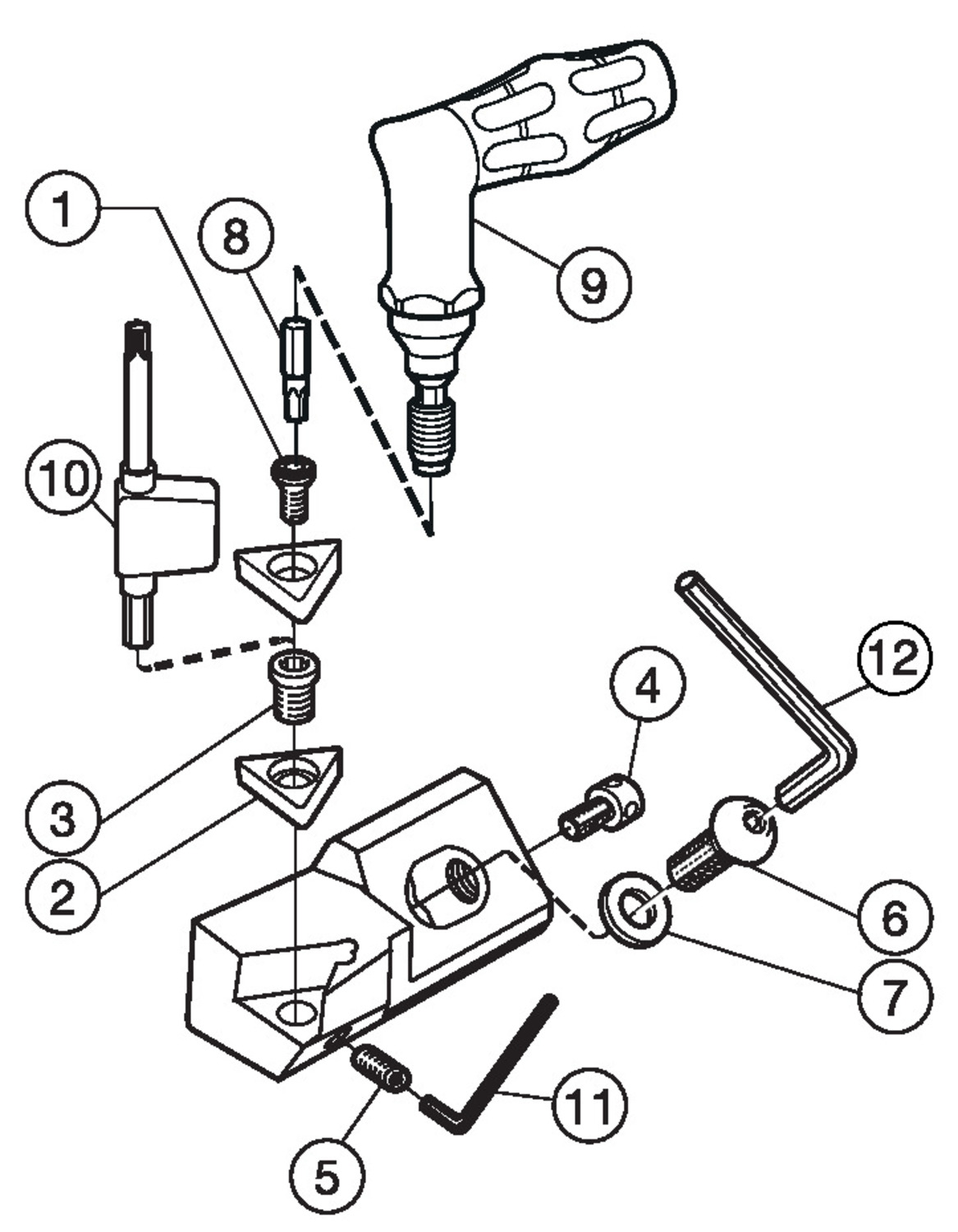 1
8
9
10
12
4
3
2
6
7
11
5