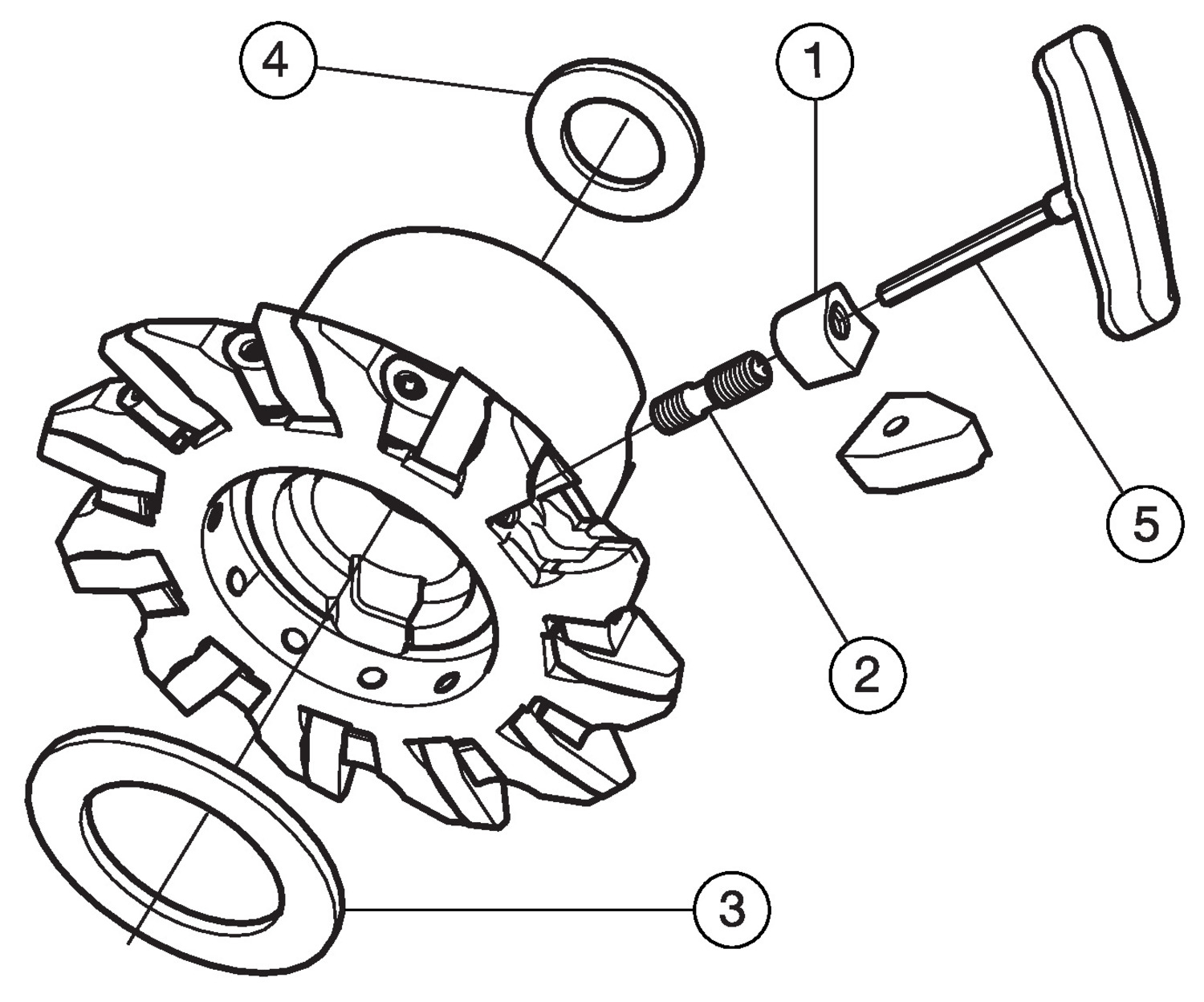 4
1
5
2
3